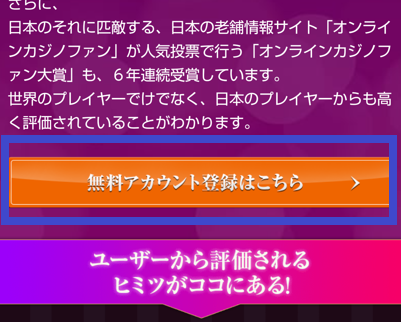 さらに、
日本のそれに匹敵する、日本の老舗情報サイト「オンラインカジノファン」が人気投票で行う「オンラインカジノファン大賞」も、６年連続受賞しています。
世界のプレイヤーでけでなく、日本のプレイヤーからも高く評価されていることがわかります。

無料アカウント登録はこちら

ユーザーから評価される
ヒミツがココにある!